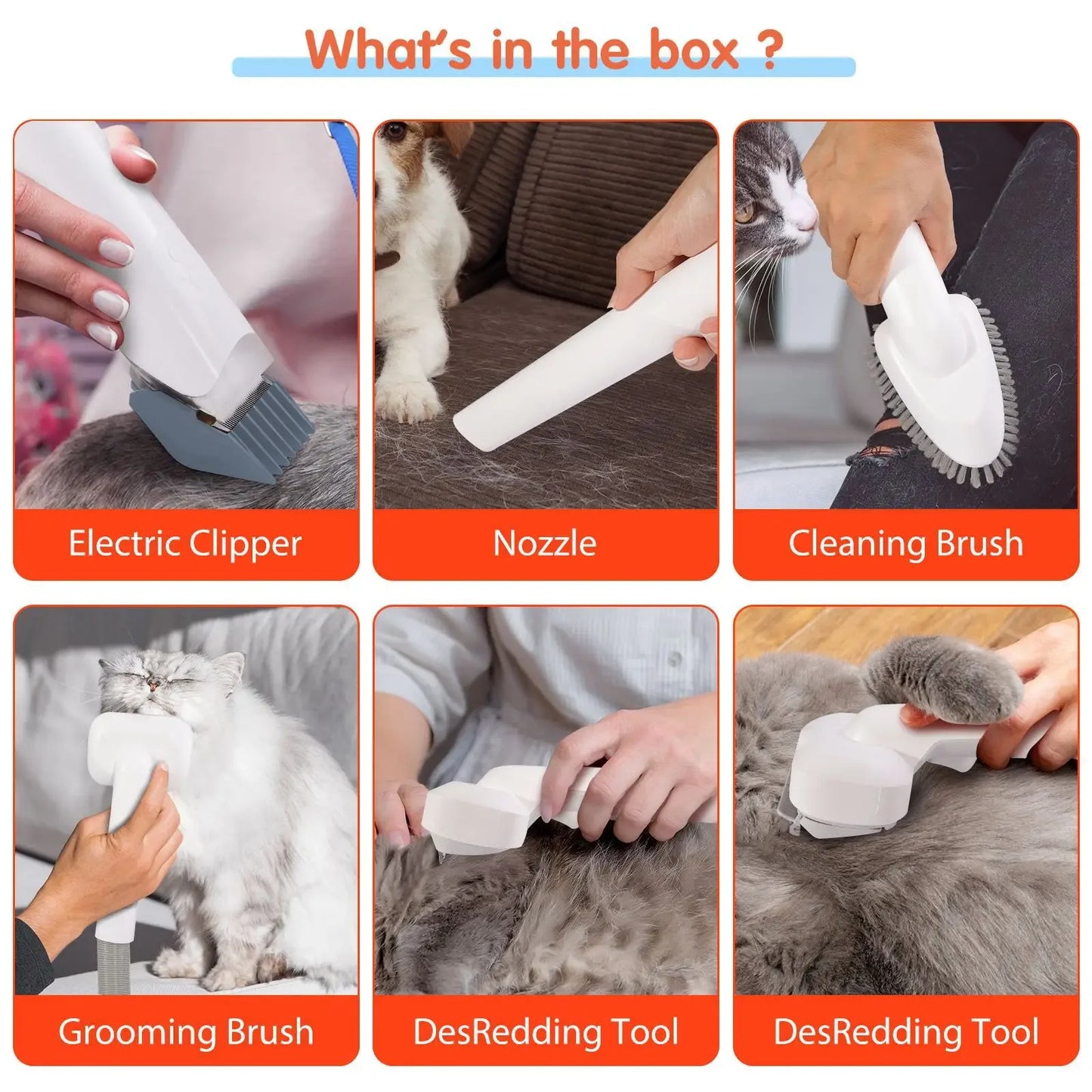 What's in the box ?

Electric Clipper

Nozzle

Cleaning Brush

Grooming Brush

DesRedding Tool

DesRedding Tool