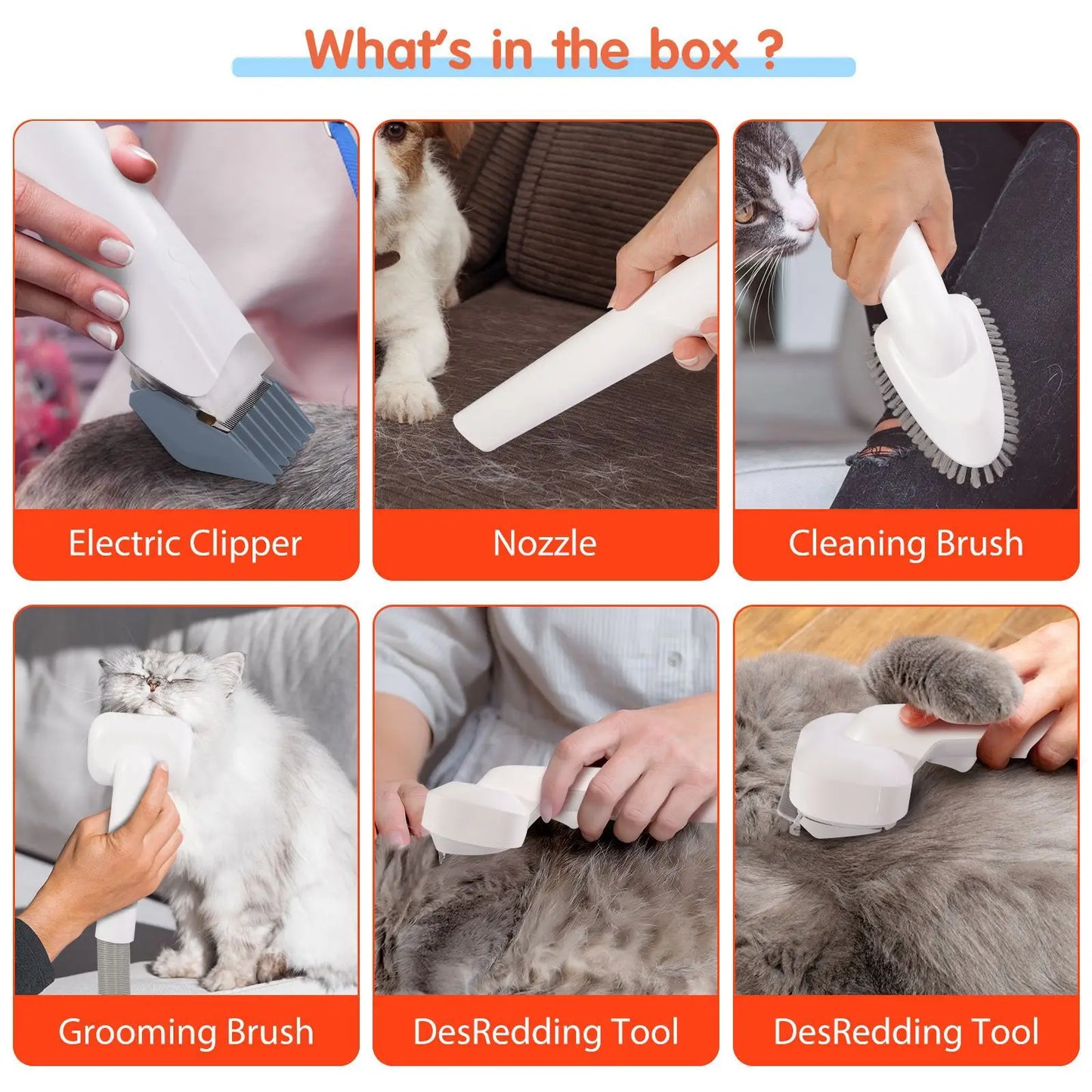 What's in the box ?

Electric Clipper

Nozzle

Cleaning Brush

Grooming Brush

DesRedding Tool

DesRedding Tool