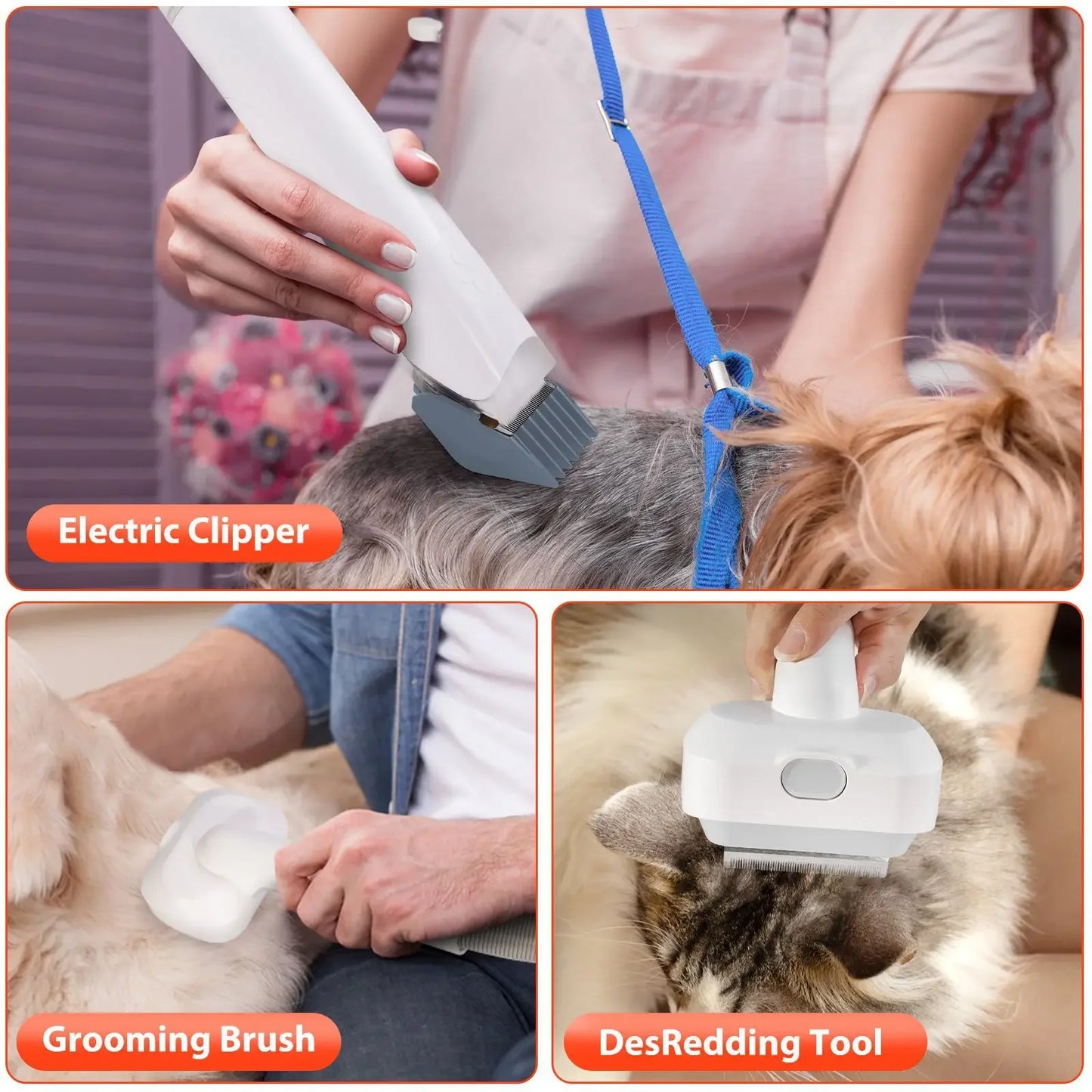 Electric Clipper

Grooming Brush

DesRedding Tool